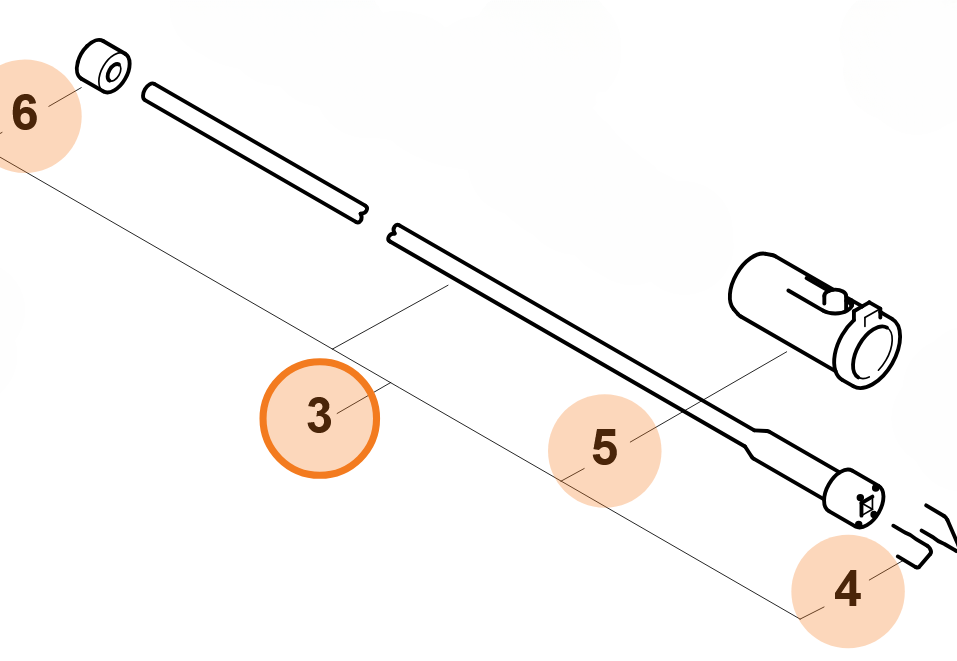 6
3
5
4