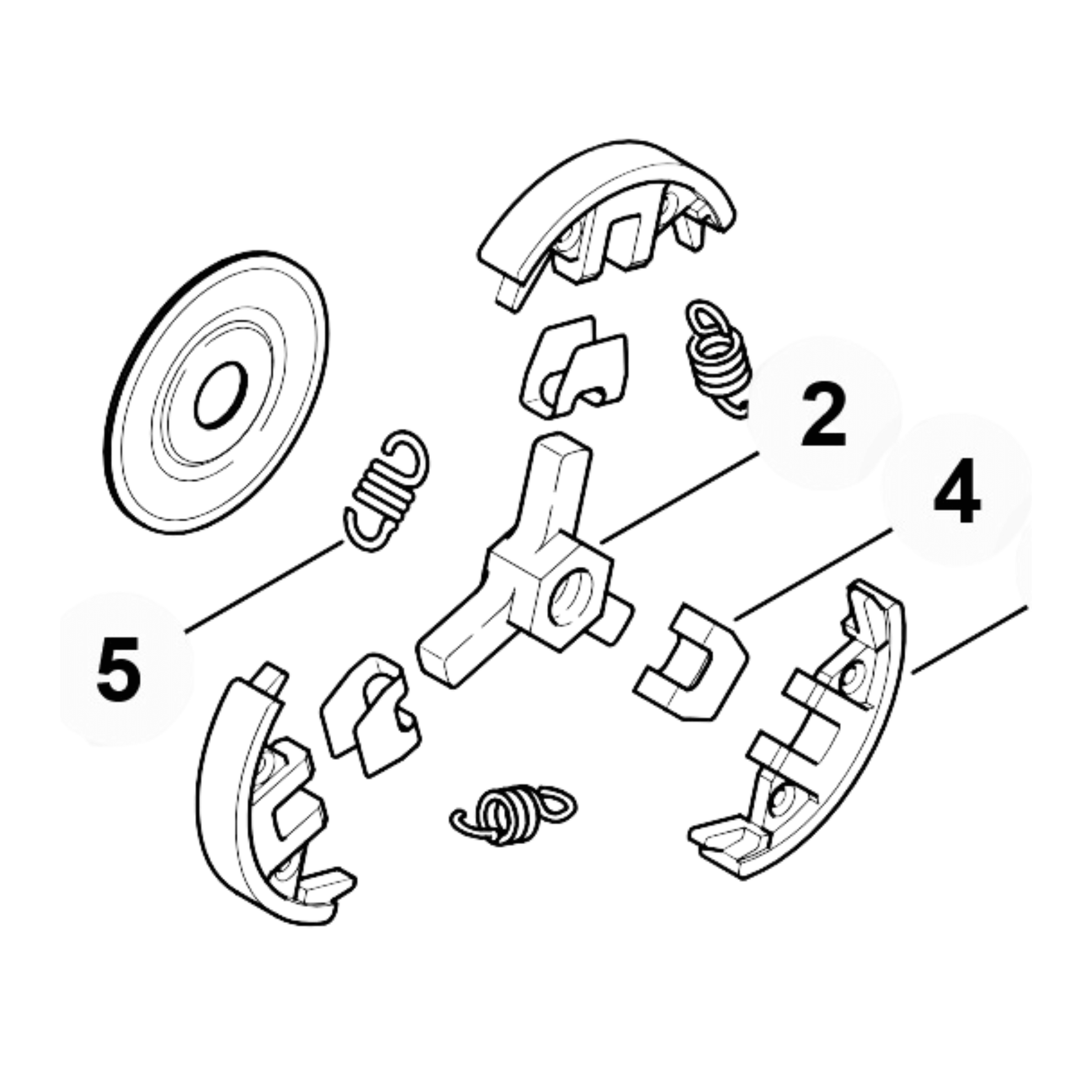 2
4
5